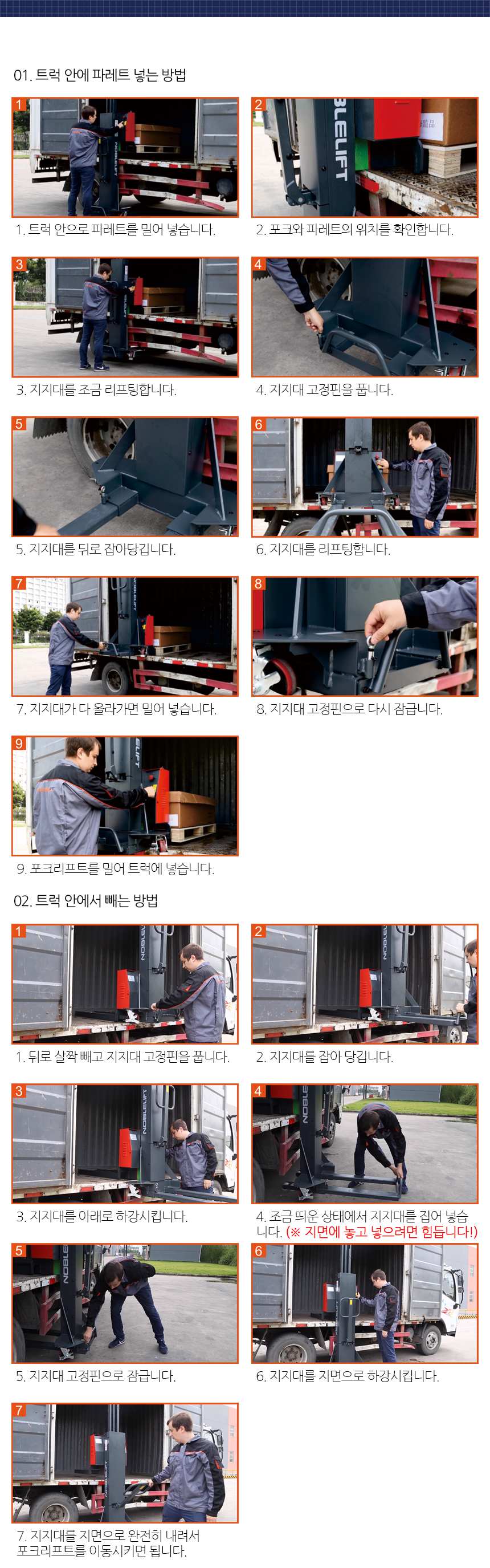 01. 트럭 안에 파레트 넣는 방법

1

1. 트럭 안으로 파레트를 밀어 넣습니다.

2

2. 포크와 파레트의 위치를 확인합니다.

3

3. 지지대를 조금 리프팅합니다.

4

4. 지지대 고정핀을 풉니다.

5

5. 지지대를 뒤로 잡아당깁니다.

6

6. 지지대를 리프팅합니다.

7

7. 지지대가 다 올라가면 밀어 넣습니다.

8

8. 지지대 고정핀으로 다시 잠급니다.

9

9. 포크리프트를 밀어 트럭에 넣습니다.

02. 트럭 안에서 빼는 방법

1

1. 뒤로 살짝 빼고 지지대 고정핀을 풉니다.

2

2. 지지대를 잡아 당깁니다.

3

3. 지지대를 아래로 하강시킵니다.

4

4. 조금 띄운 상태에서 지지대를 집어 넣습니다. (※ 지면에 놓고 넣으려면 힘듭니다!)

5

5. 지지대 고정핀으로 잠급니다.

6

6. 지지대를 지면으로 하강시킵니다.

7

7. 지지대를 지면으로 완전히 내려서 포크리프트를 이동시키면 됩니다.